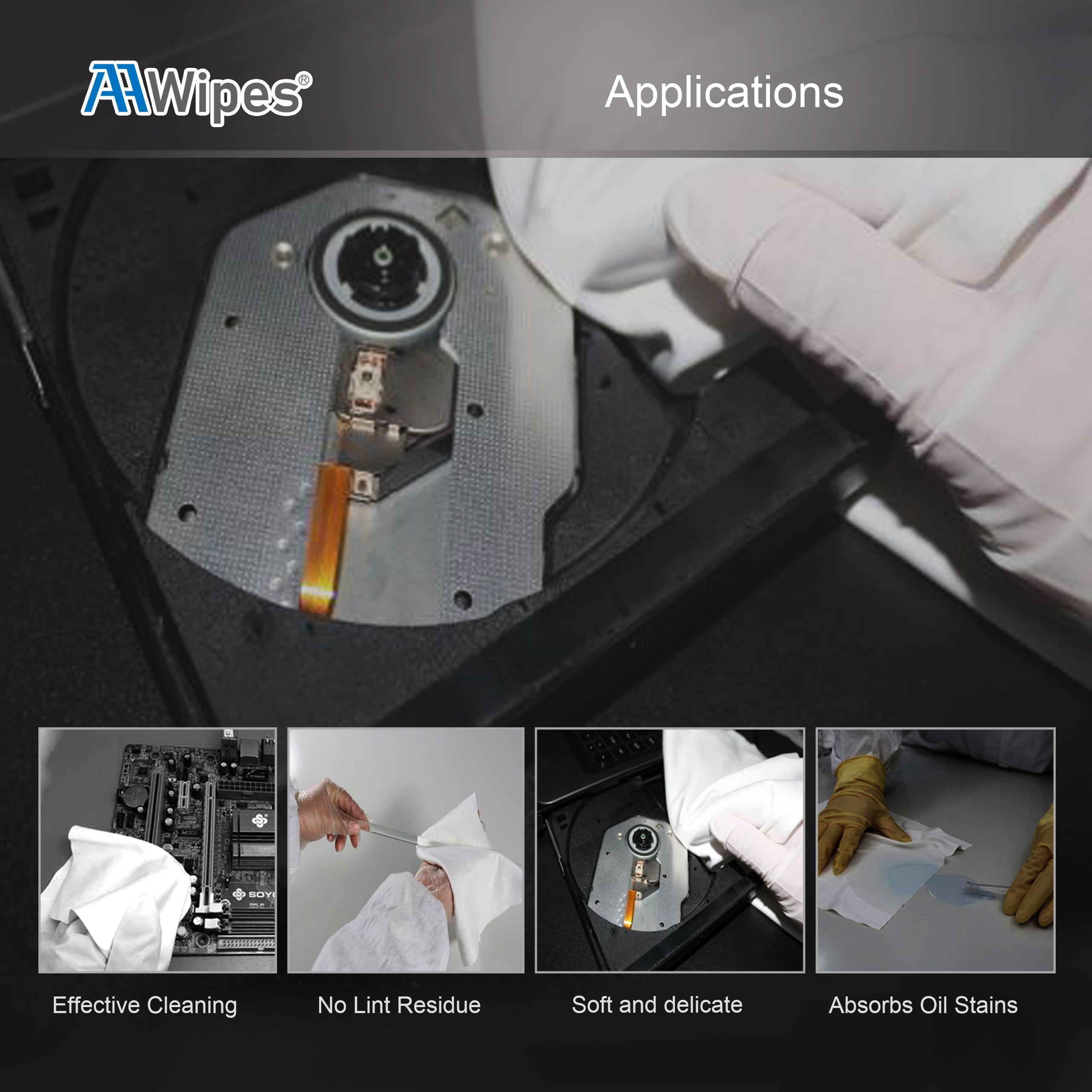 AAWipes®

Applications

SOY

Effective Cleaning

No Lint Residue

Soft and delicate

Absorbs Oil Stains