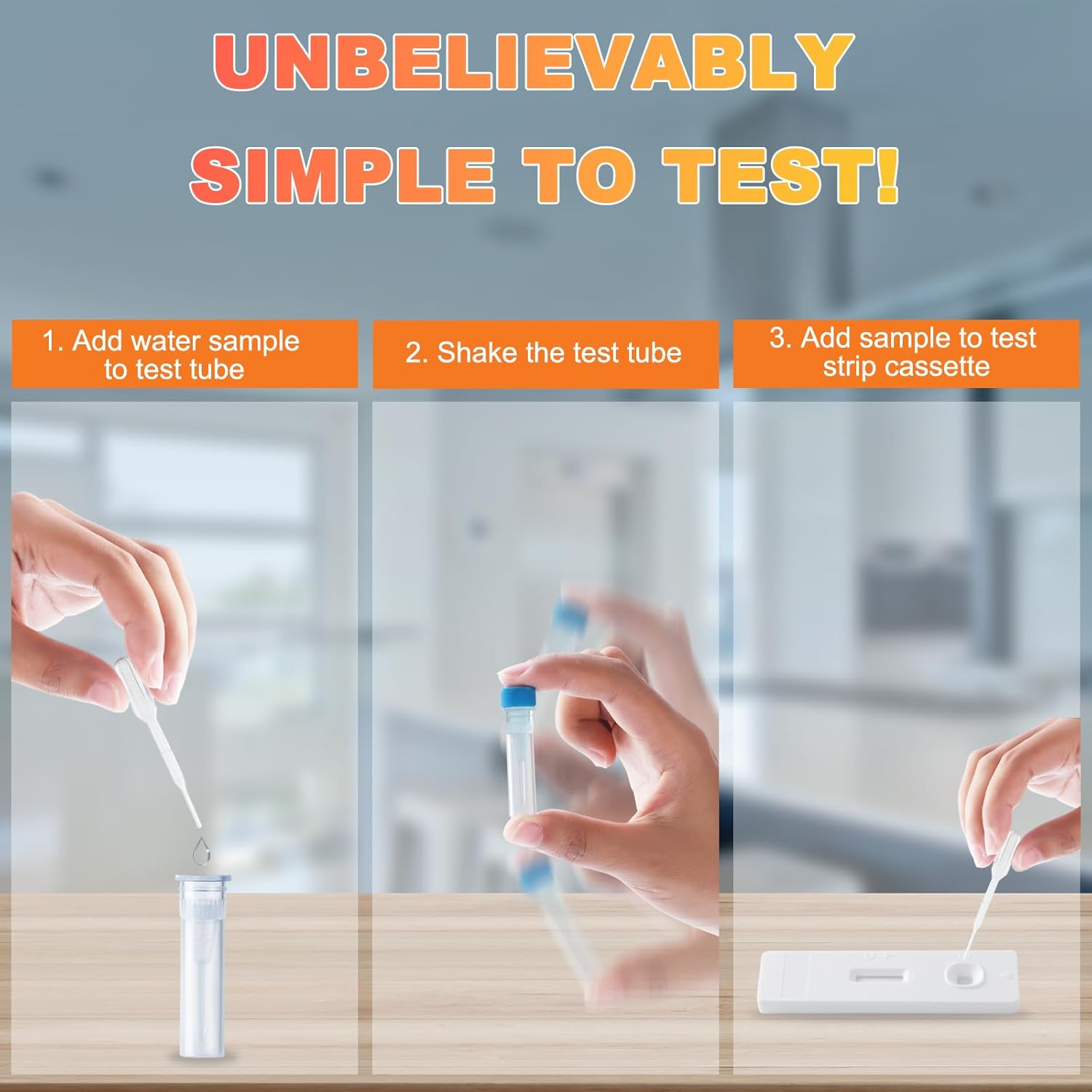 UNBELIEVABLY SIMPLE TO TEST!

1. Add water sample to test tube

2. Shake the test tube

3. Add sample to test strip cassette