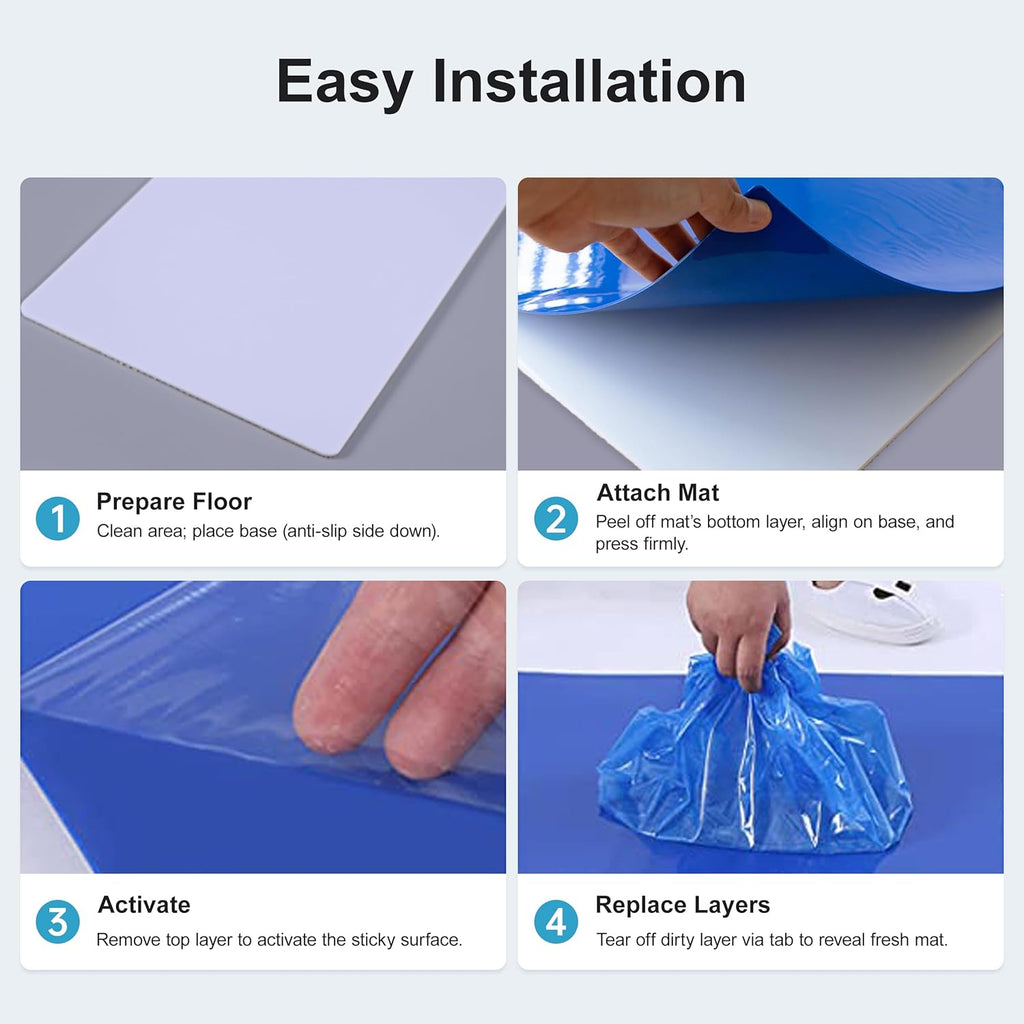 Easy Installation

1 Prepare Floor
Clean area; place base (anti-slip side down).

2 Attach Mat
Peel off mat's bottom layer, align on base, and press firmly.

3 Activate
Remove top layer to activate the sticky surface.

4 Replace Layers
Tear off dirty layer via tab to reveal fresh mat.